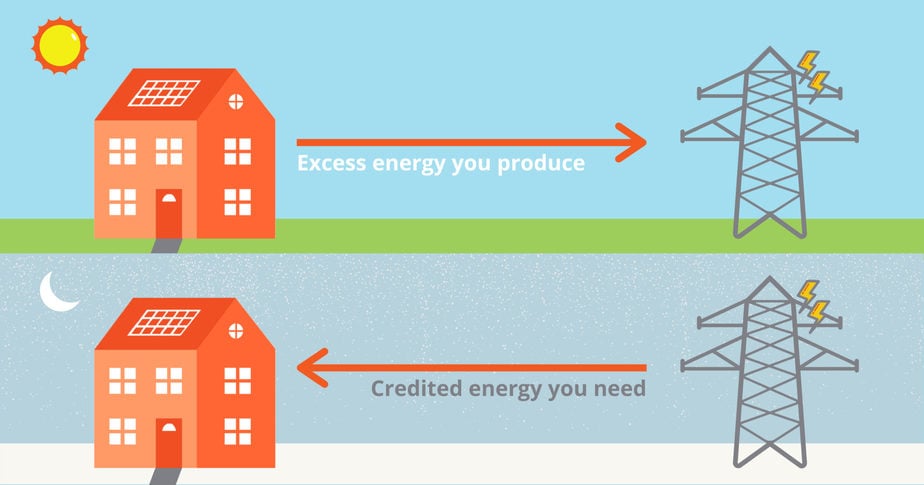 Excess energy you produce

Credited energy you need